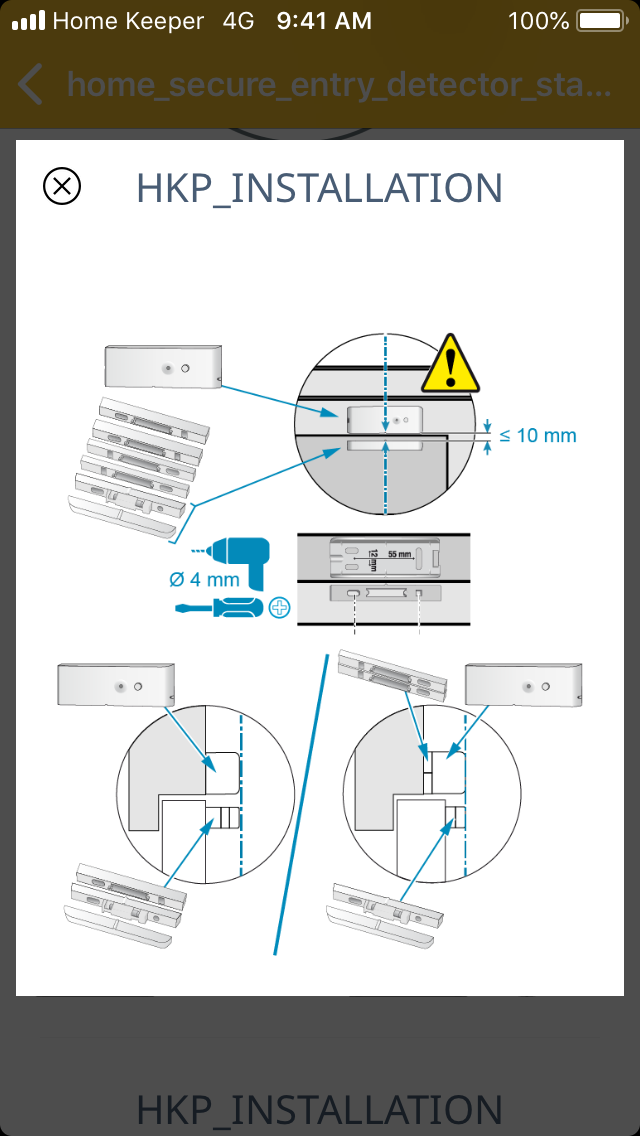 Home Keeper 4G 9:41 AM 100%

home_secure_entry_detector_sta...

HKP_INSTALLATION

≤ 10 mm

Ø 4 mm

12 mm

55 mm

HKP_INSTALLATION